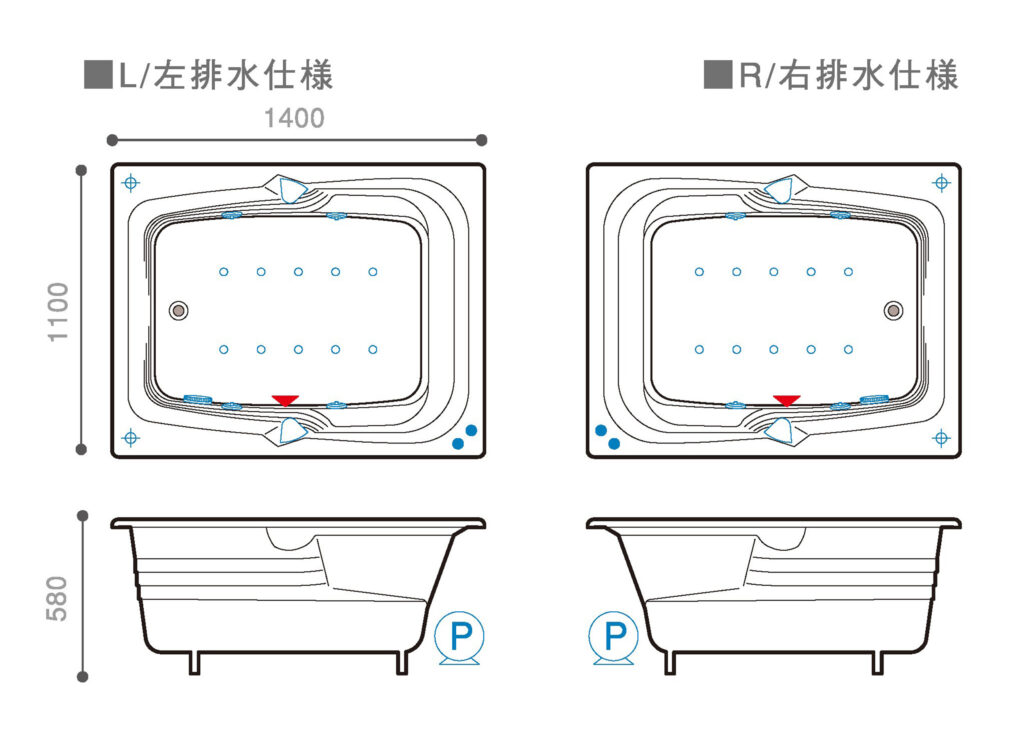 ■L/左排水仕様

■R/右排水仕様

1400

1100

580

P

P